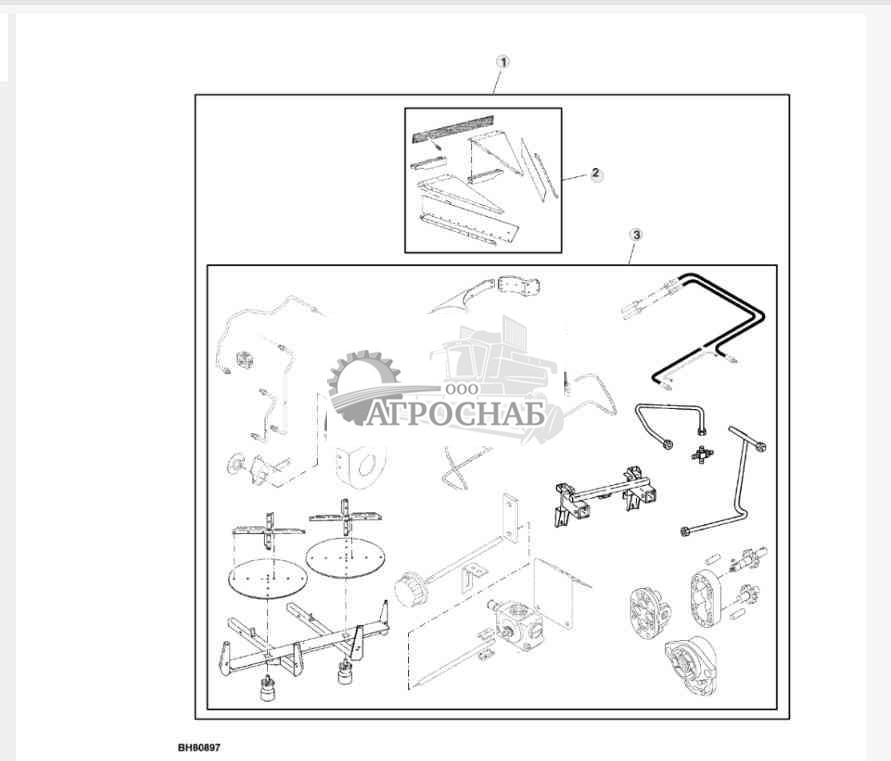 1
2
3
ООО
АГРОСНАБ
BH80897